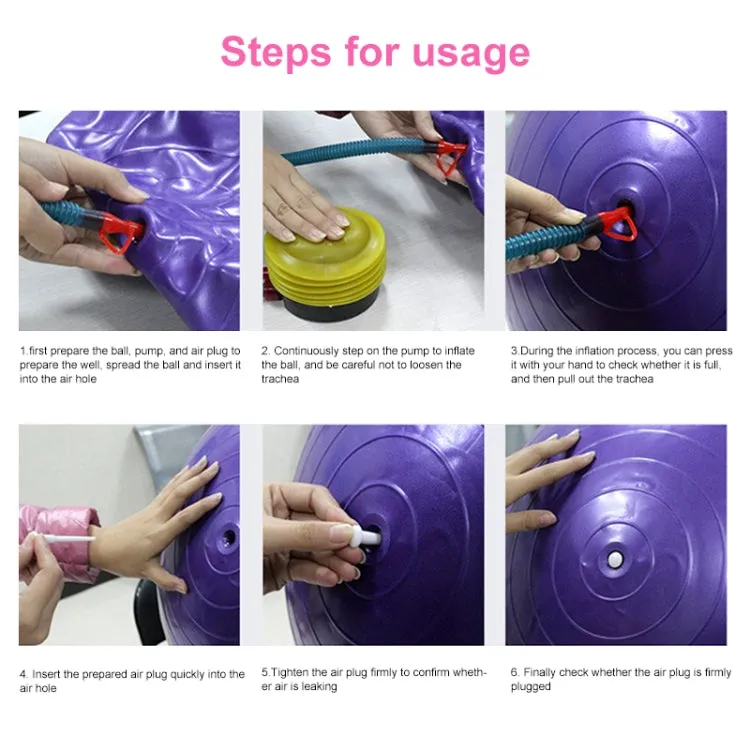 Steps for usage

1.first prepare the ball, pump, and air plug to prepare the well, spread the ball and insert it into the air hole

2. Continuously step on the pump to inflate the ball, and be careful not to loosen the trachea

3.During the inflation process, you can press it with your hand to check whether it is full, and then pull out the trachea

4. Insert the prepared air plug quickly into the air hole

5.Tighten the air plug firmly to confirm whether air is leaking

6. Finally check whether the air plug is firmly plugged